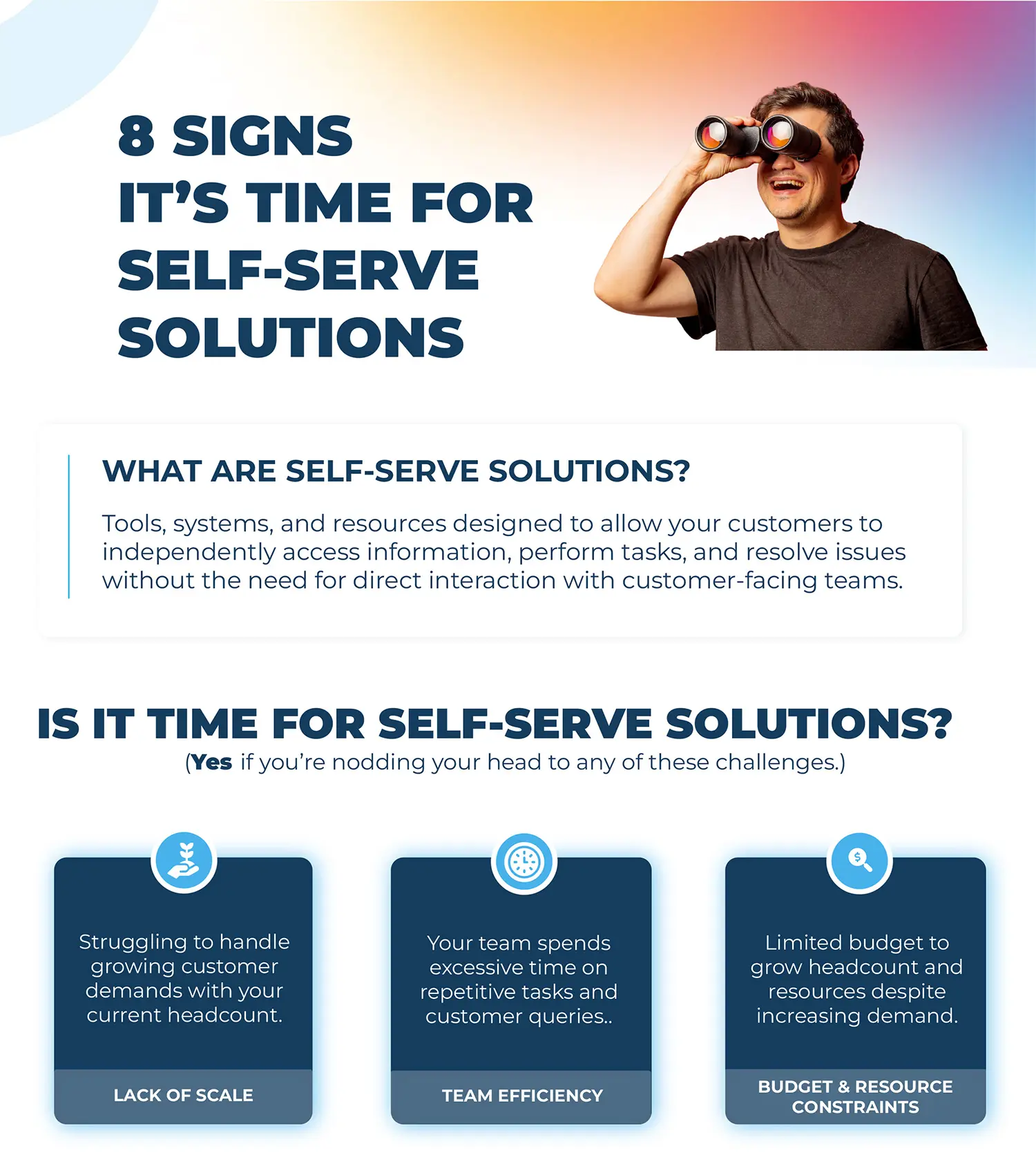 8 SIGNS IT'S TIME FOR SELF-SERVE SOLUTIONS

WHAT ARE SELF-SERVE SOLUTIONS?

Tools, systems, and resources designed to allow your customers to independently access information, perform tasks, and resolve issues without the need for direct interaction with customer-facing teams.

IS IT TIME FOR SELF-SERVE SOLUTIONS?

(Yes if you're nodding your head to any of these challenges.)

Struggling to handle growing customer demands with your current headcount.

LACK OF SCALE

Your team spends excessive time on repetitive tasks and customer queries..

TEAM EFFICIENCY

Limited budget to grow headcount and resources despite increasing demand.

BUDGET & RESOURCE CONSTRAINTS